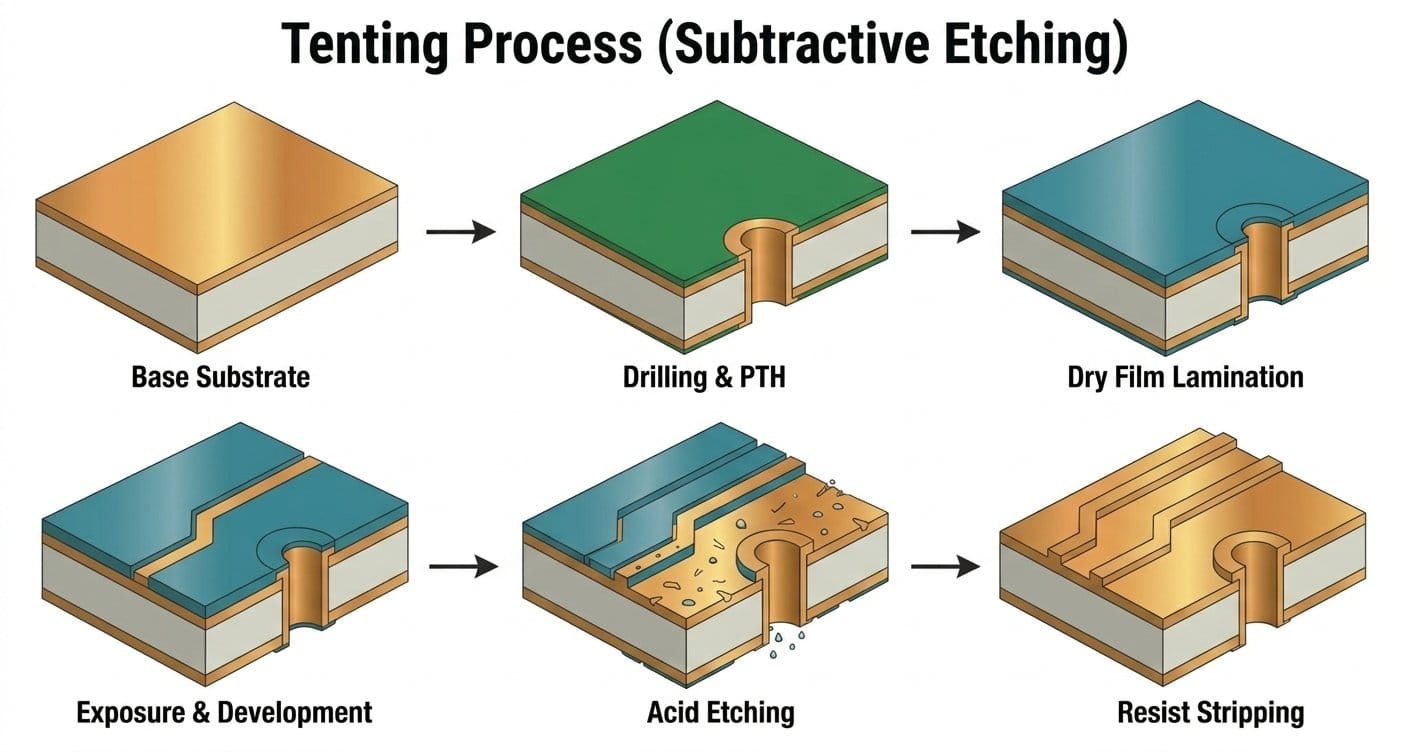 Tenting Process (Subtractive Etching)

Base Substrate

Drilling & PTH

Dry Film Lamination

Exposure & Development

Acid Etching

Resist Stripping