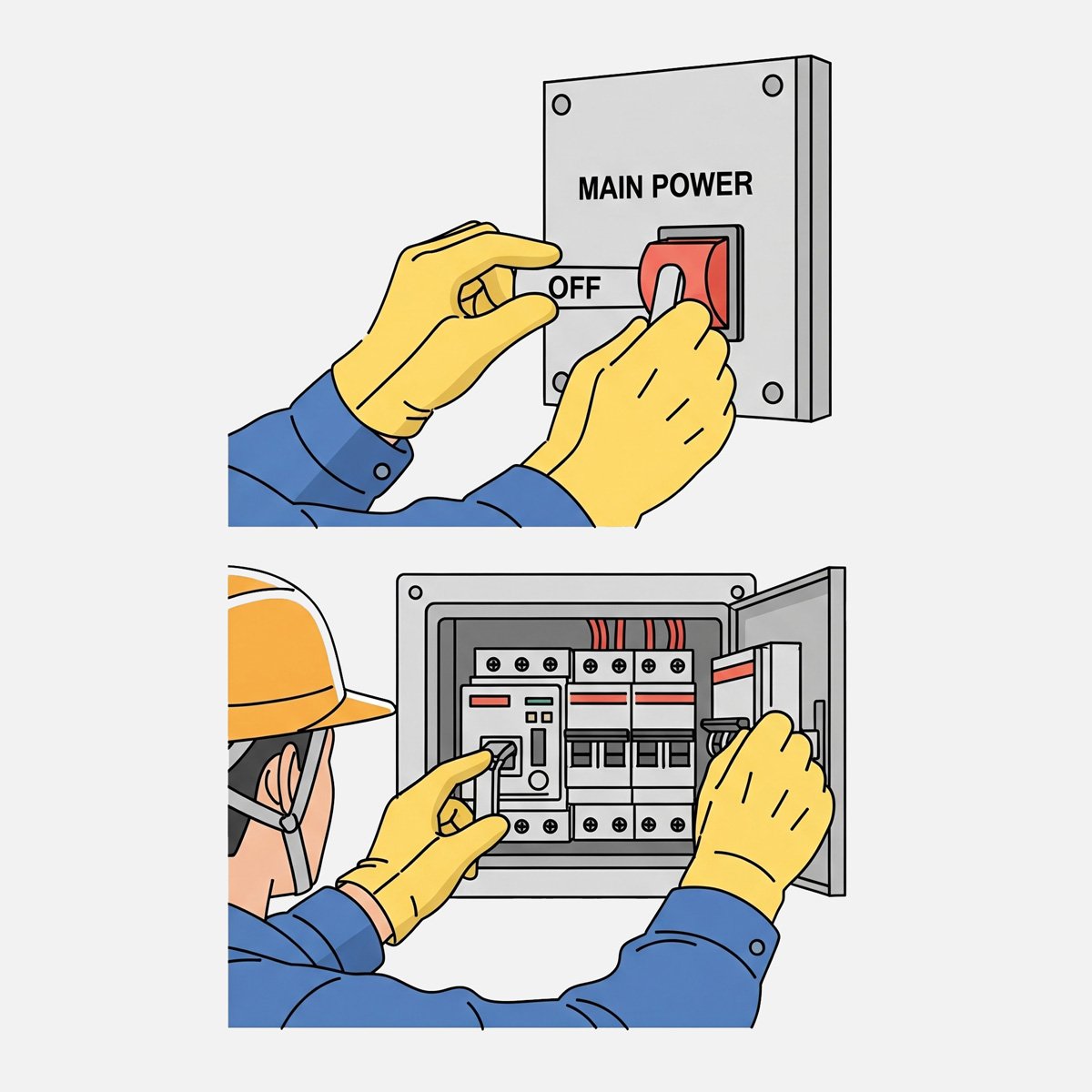 MAIN POWER

OFF